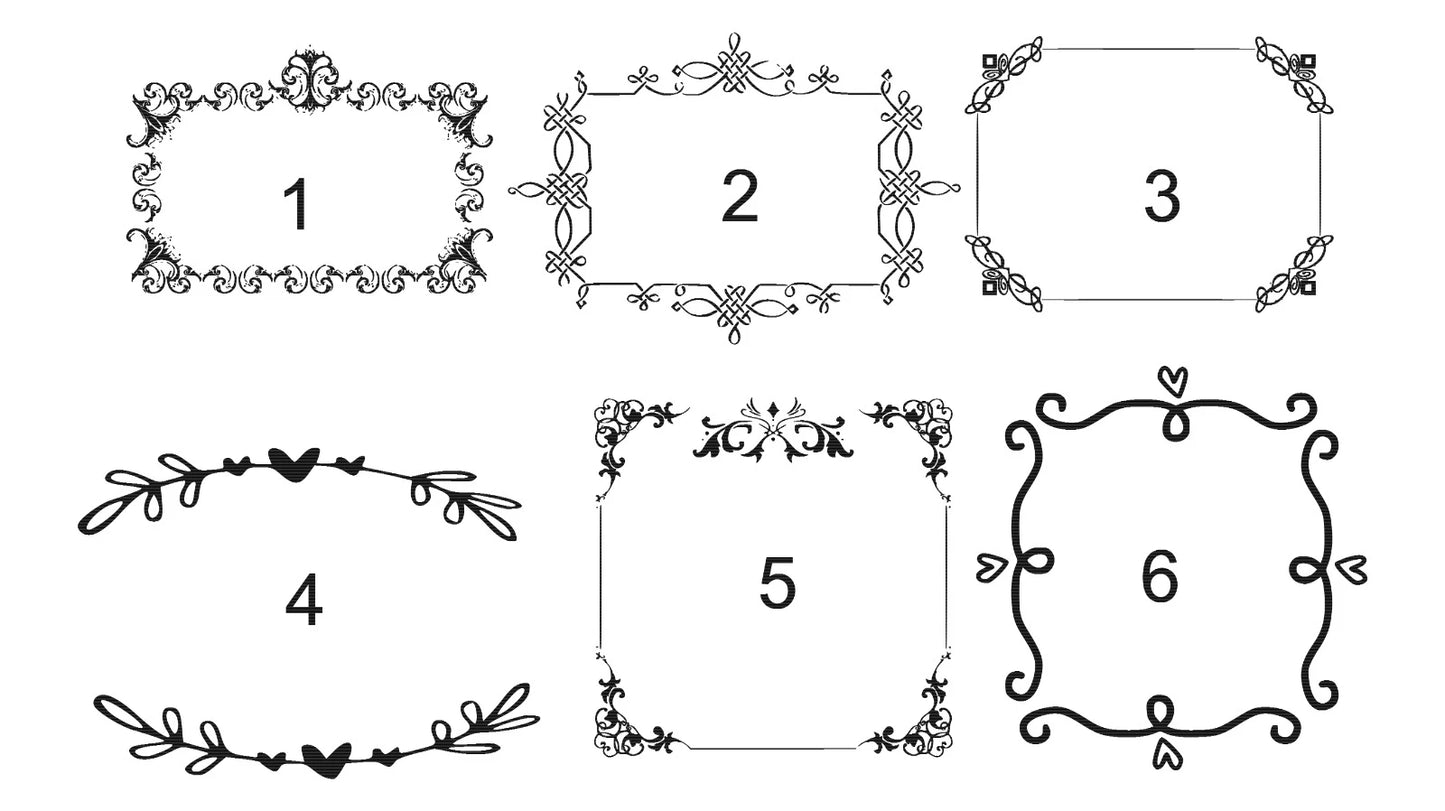 1

2

3

4

5

6